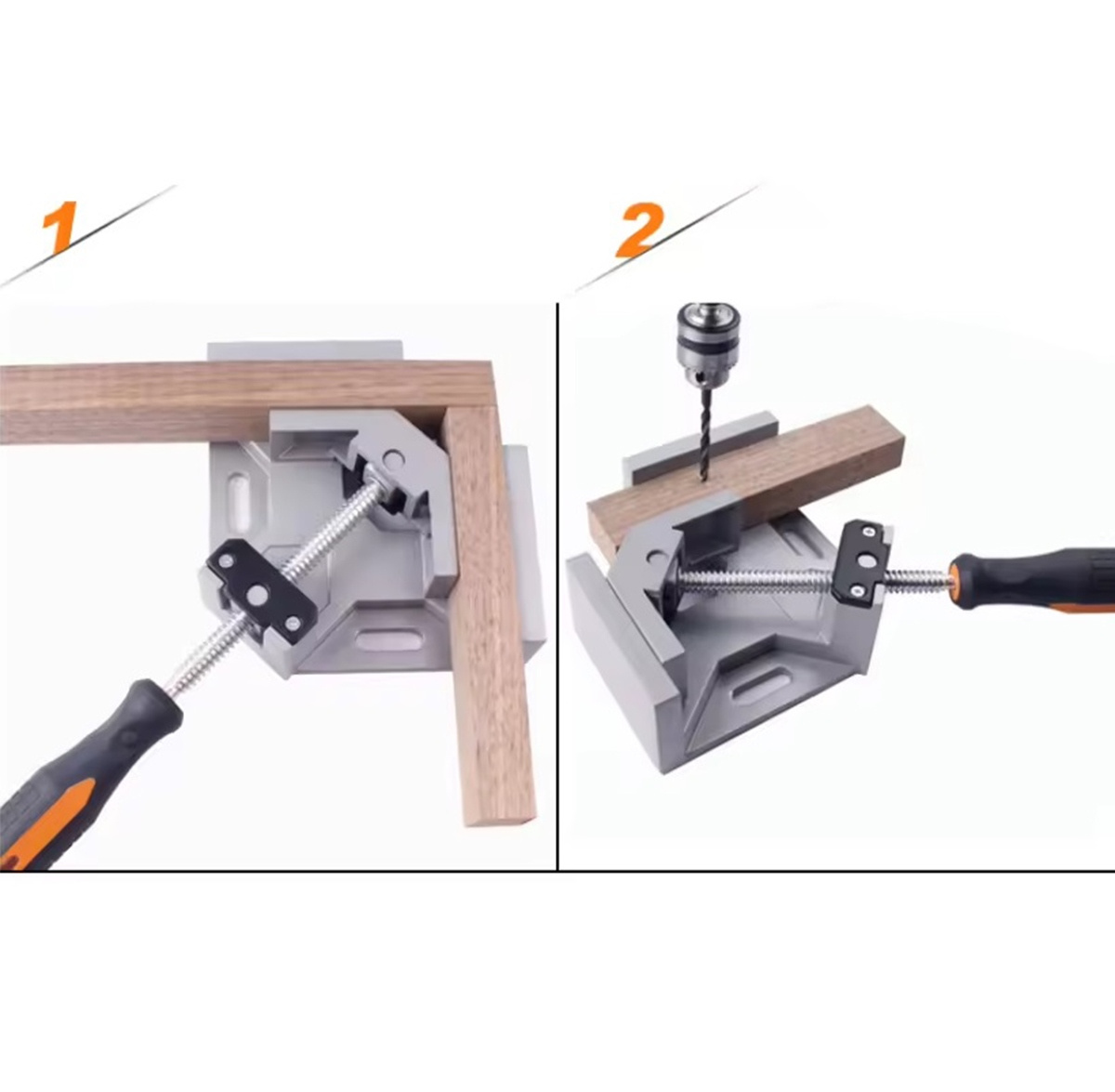 1

2